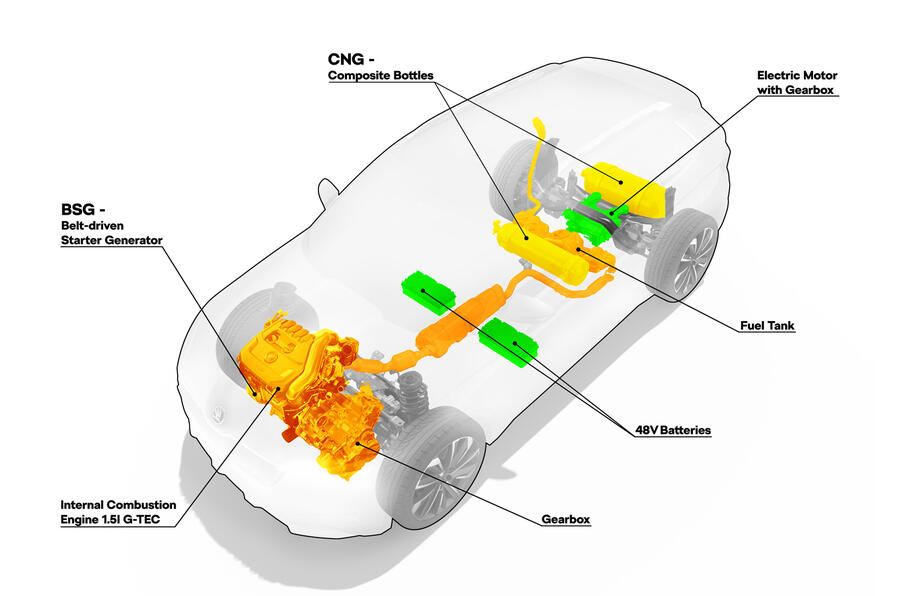 CNG -
Composite Bottles

Electric Motor
with Gearbox

BSG -
Belt-driven
Starter Generator

Fuel Tank

48V Batteries

Internal Combustion
Engine 1.5l G-TEC

Gearbox